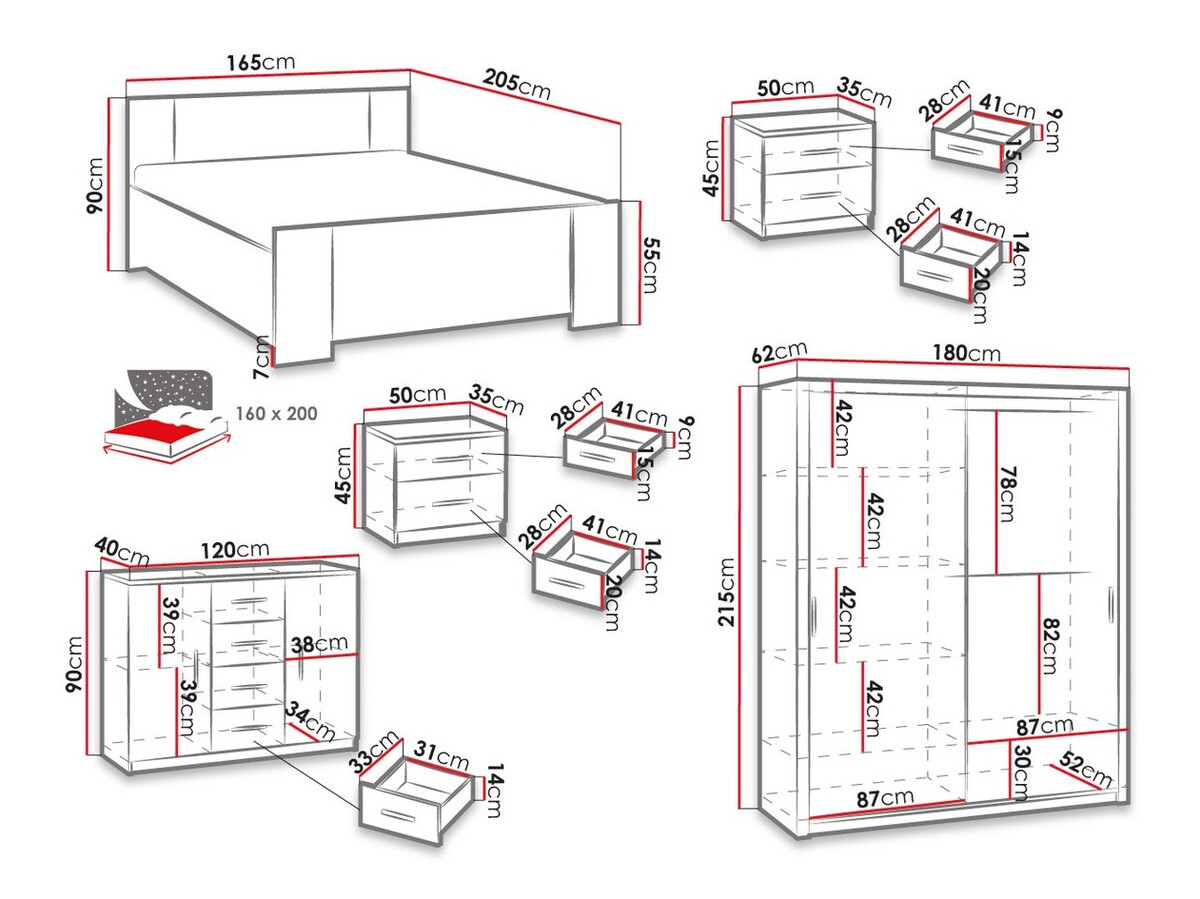 165cm
205cm
90cm
55cm
7cm
160 x 200

50cm
35cm
45cm
28cm
41cm
9cm
15cm
28cm
41cm
14cm
20cm

50cm
35cm
45cm
28cm
41cm
9cm
15cm
28cm
41cm
14cm
20cm

40cm
120cm
90cm
39cm
39cm
38cm
34cm
33cm
31cm
14cm

62cm
180cm
215cm
42cm
42cm
42cm
42cm
78cm
82cm
87cm
30cm
52cm
87cm