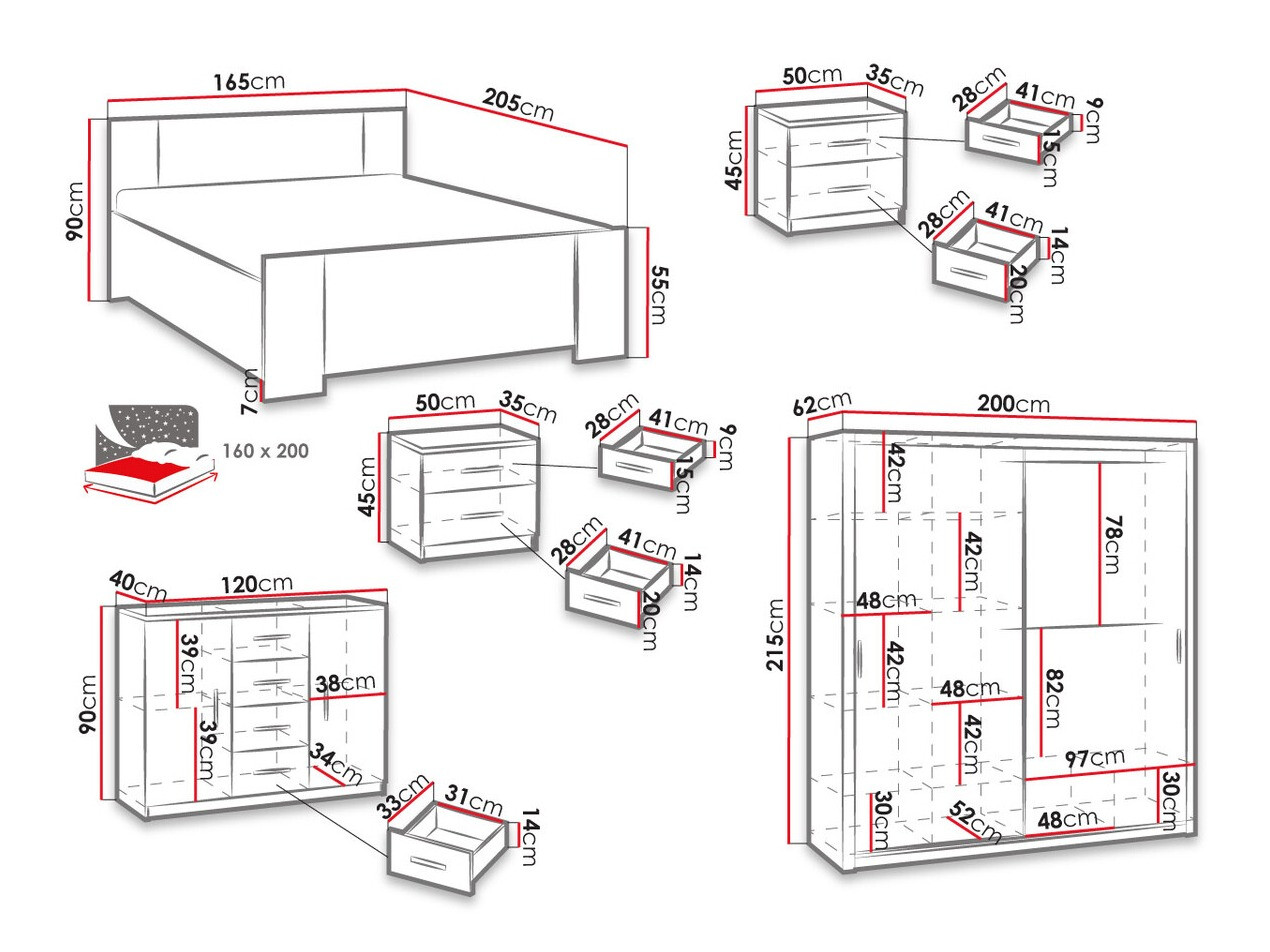 165cm
205cm
90cm
55cm
7cm
160 x 200

50cm
35cm
45cm
28cm
41cm
9cm
15cm
28cm
41cm
14cm
20cm

50cm
35cm
45cm
28cm
41cm
9cm
15cm
28cm
41cm
14cm
20cm

40cm
120cm
90cm
39cm
39cm
38cm
34cm
33cm
31cm
14cm

62cm
200cm
215cm
42cm
42cm
78cm
48cm
42cm
48cm
82cm
42cm
97cm
30cm
52cm
48cm
30cm