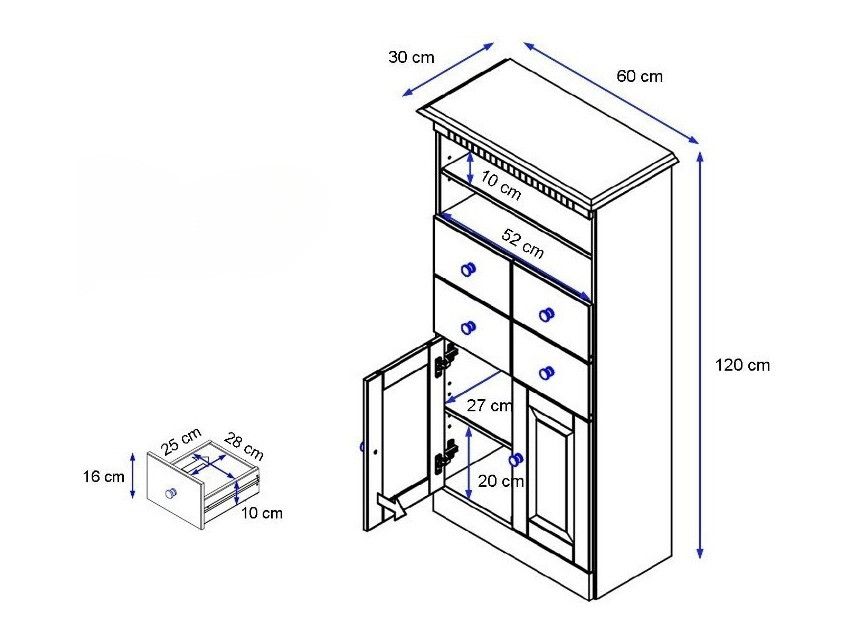 30 cm
60 cm
10 cm
52 cm
120 cm
27 cm
20 cm
25 cm
28 cm
16 cm
10 cm