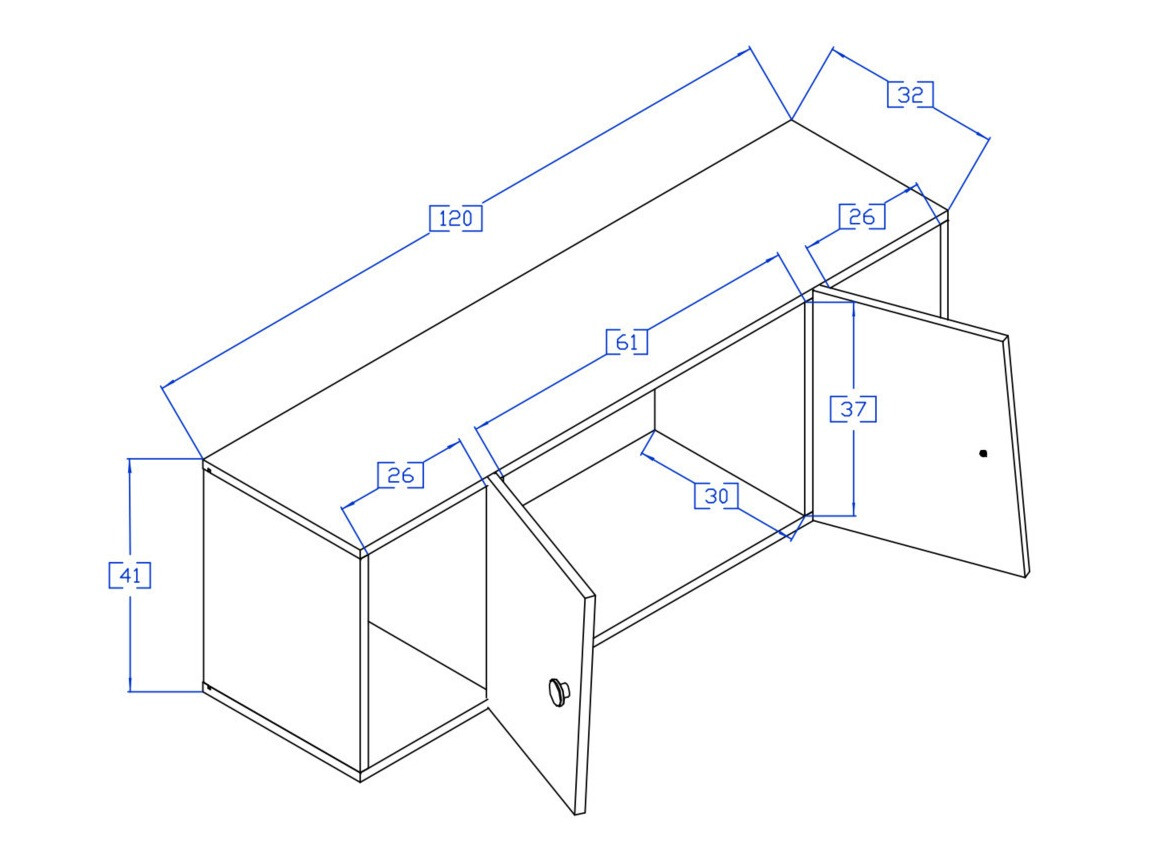 32

120

26

61

37

26

30

41