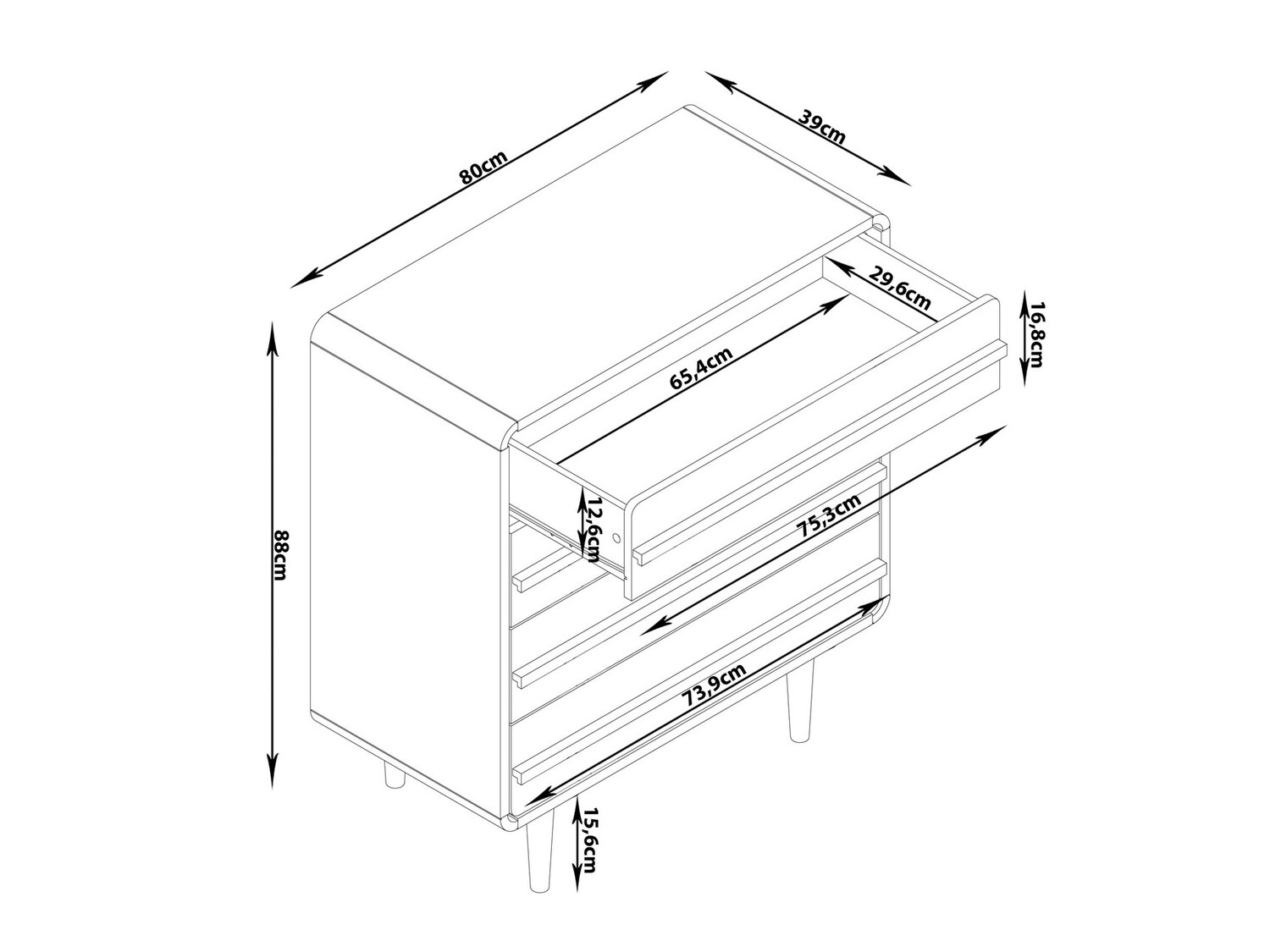 80cm
39cm
29,6cm
16,8cm
65,4cm
88cm
12,6cm
75,3cm
73,9cm
15,6cm