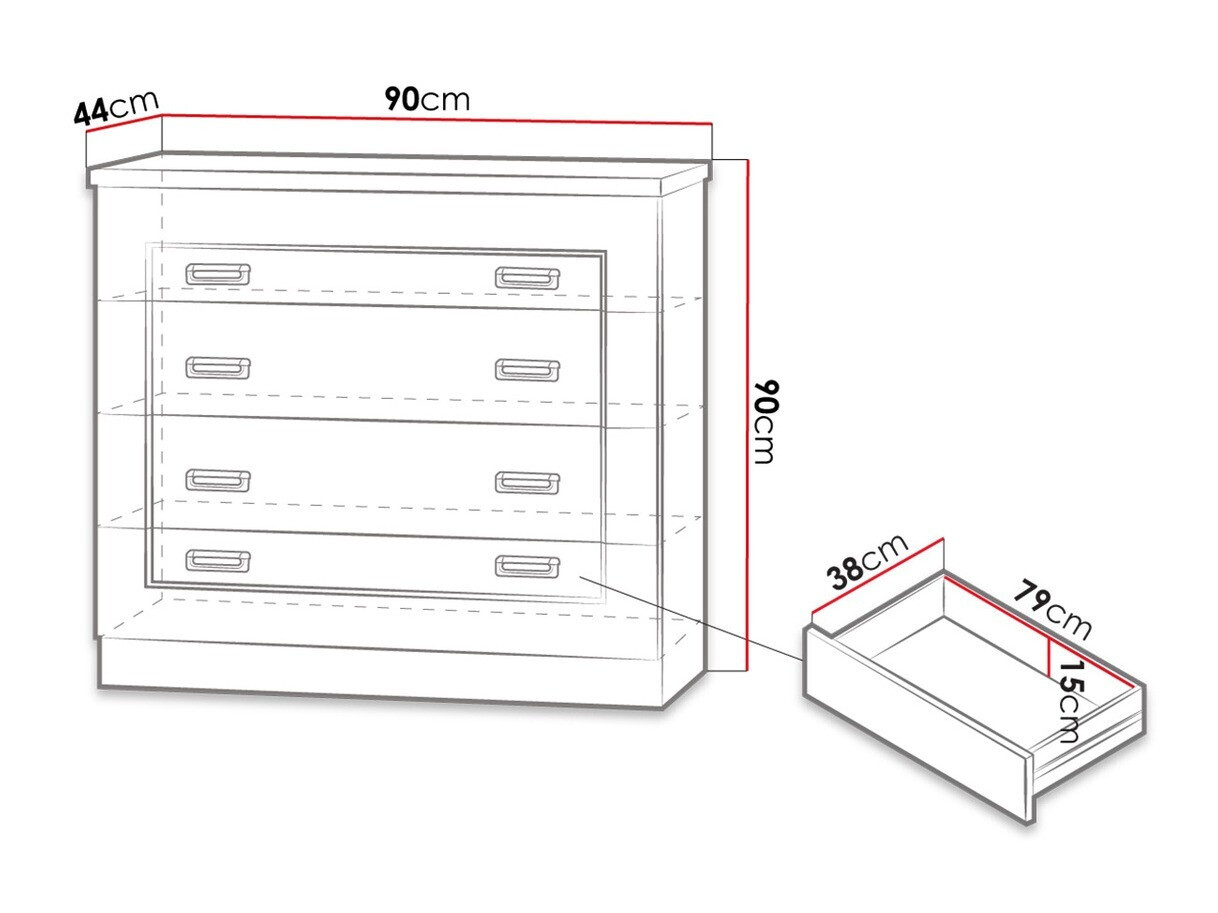 44cm
90cm
90cm
38cm
79cm
15cm