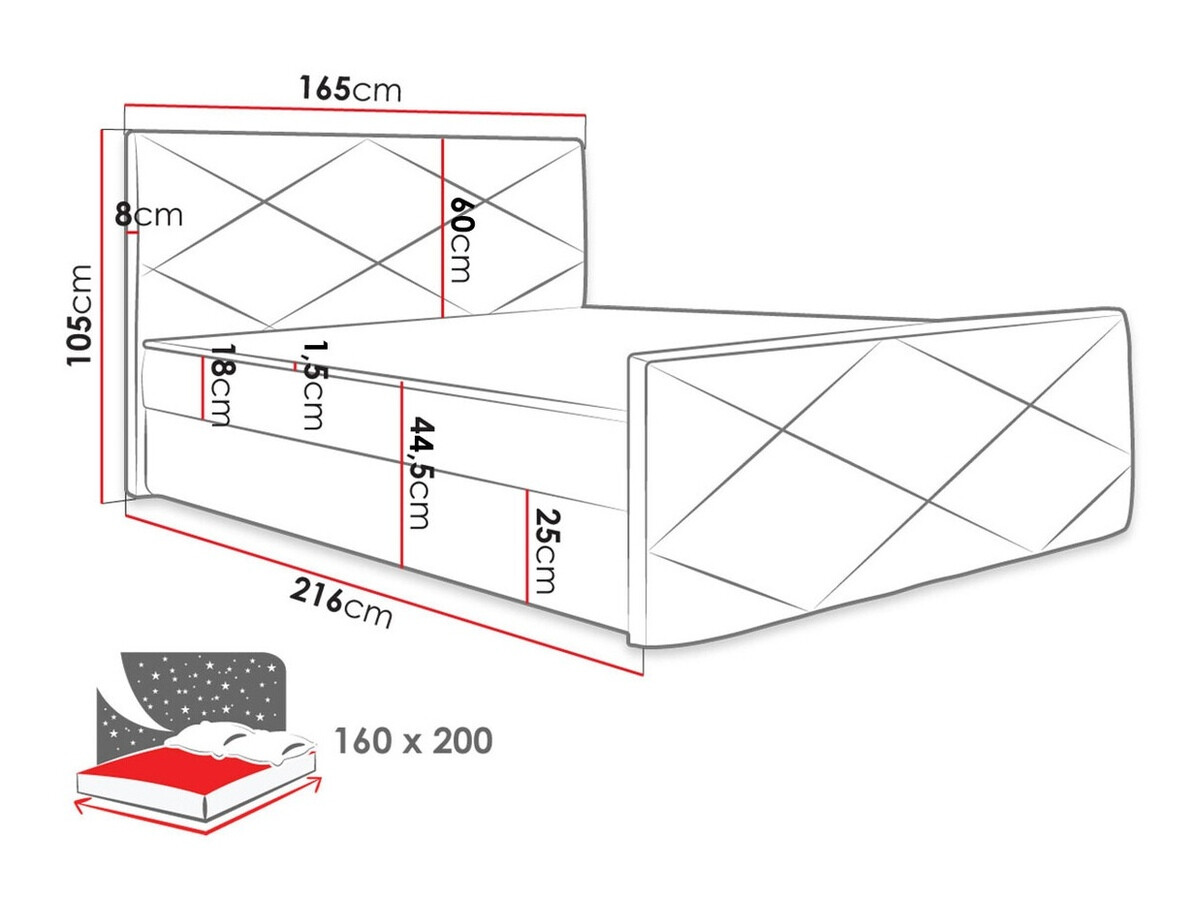 165cm

8cm

60cm

105cm

18cm

1,5cm

44,5cm

25cm

216cm

160 x 200