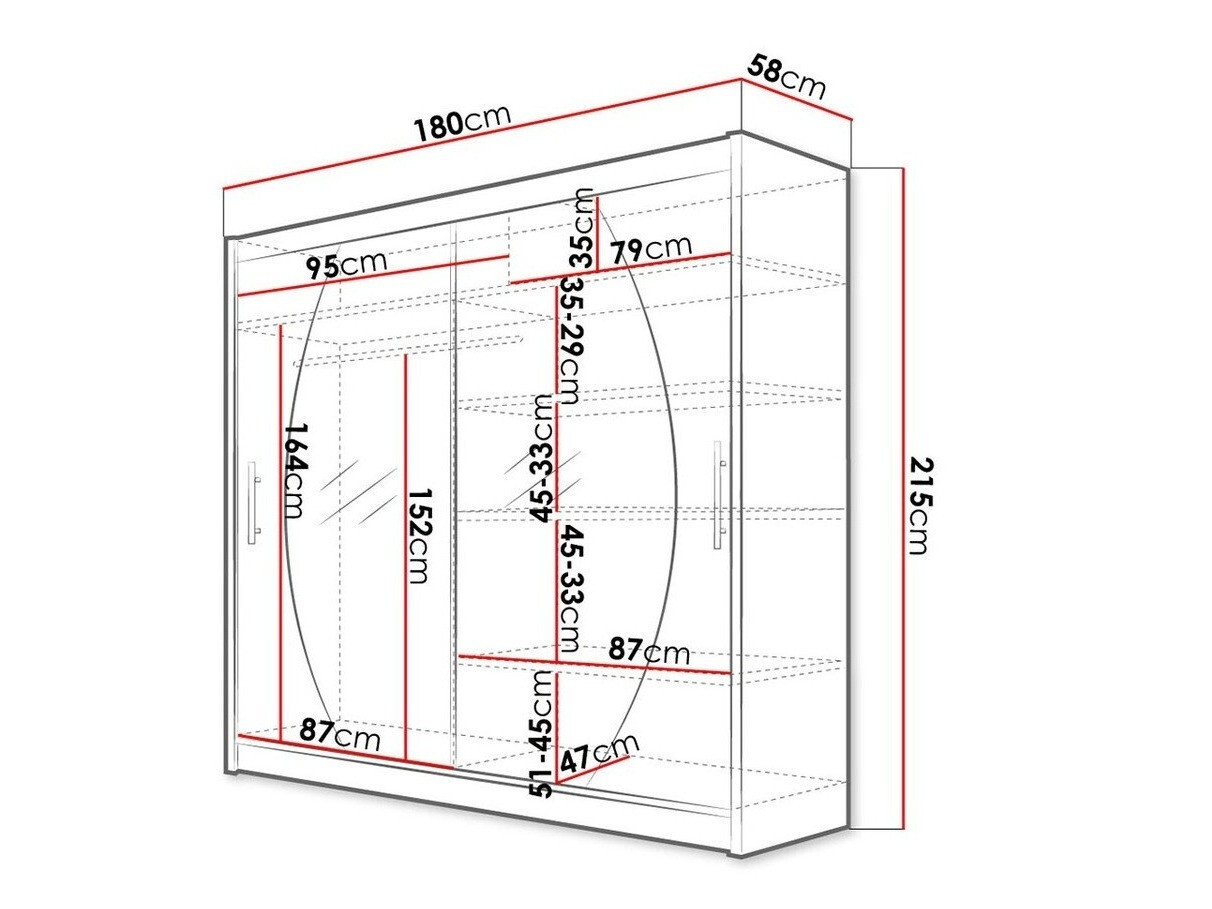 180cm
58cm
95cm
35cm
79cm
35-29cm
164cm
152cm
45-33cm
45-33cm
215cm
87cm
87cm
51-45cm
47cm