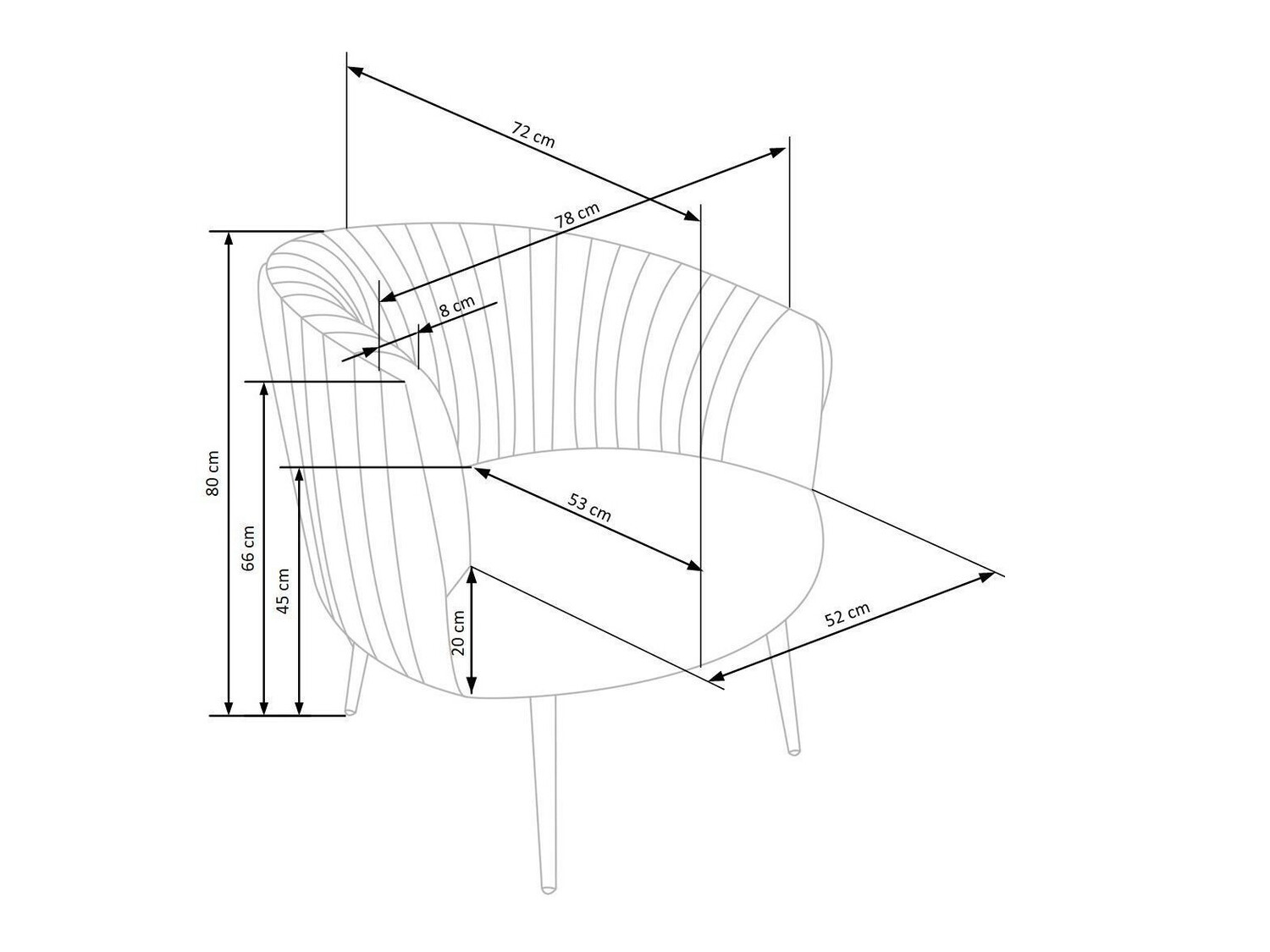 72 cm
78 cm
8 cm
80 cm
66 cm
45 cm
53 cm
20 cm
52 cm