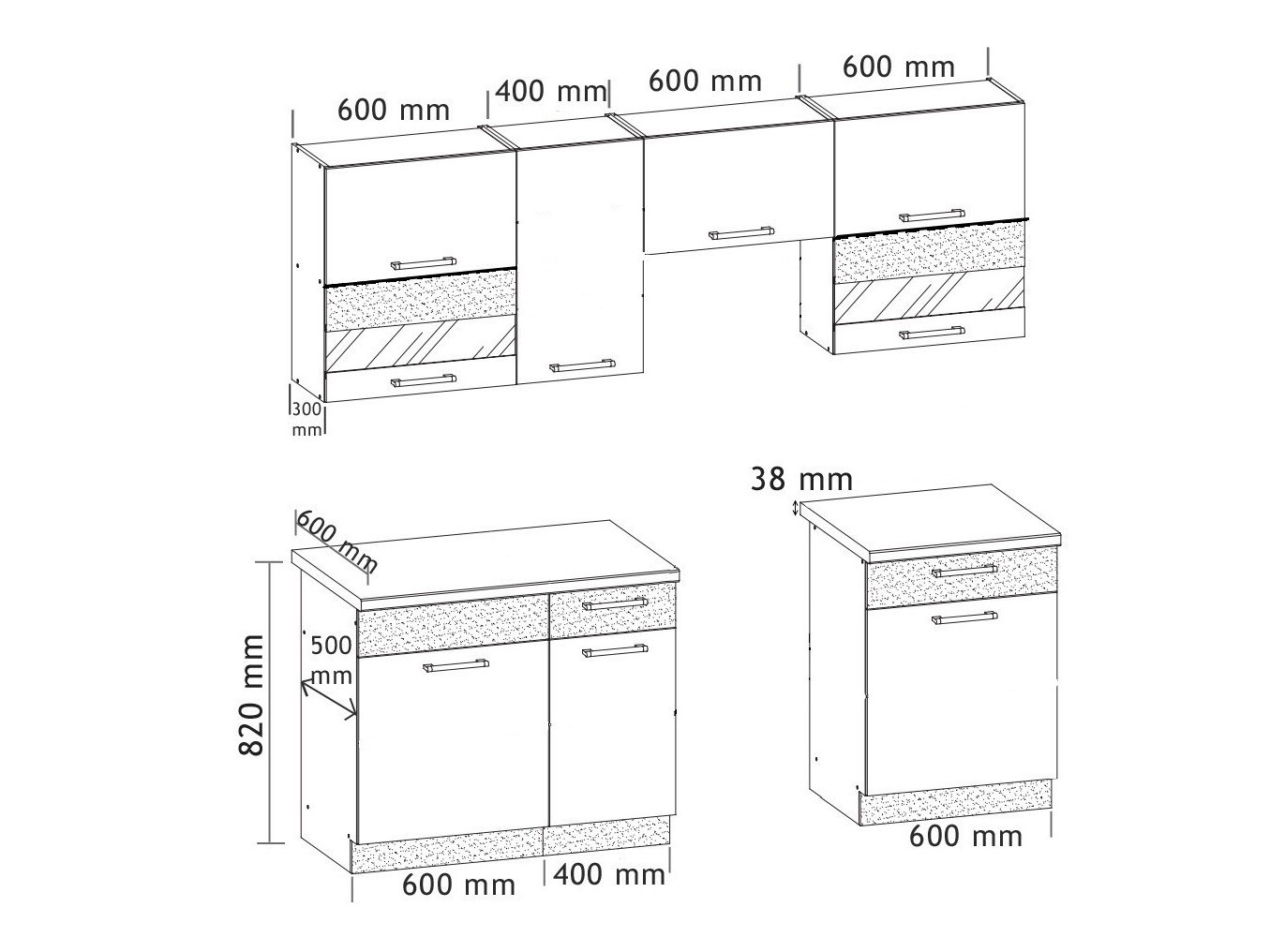 600 mm
400 mm
600 mm
600 mm
300 mm

38 mm
600 mm
820 mm
500 mm
600 mm
400 mm
600 mm