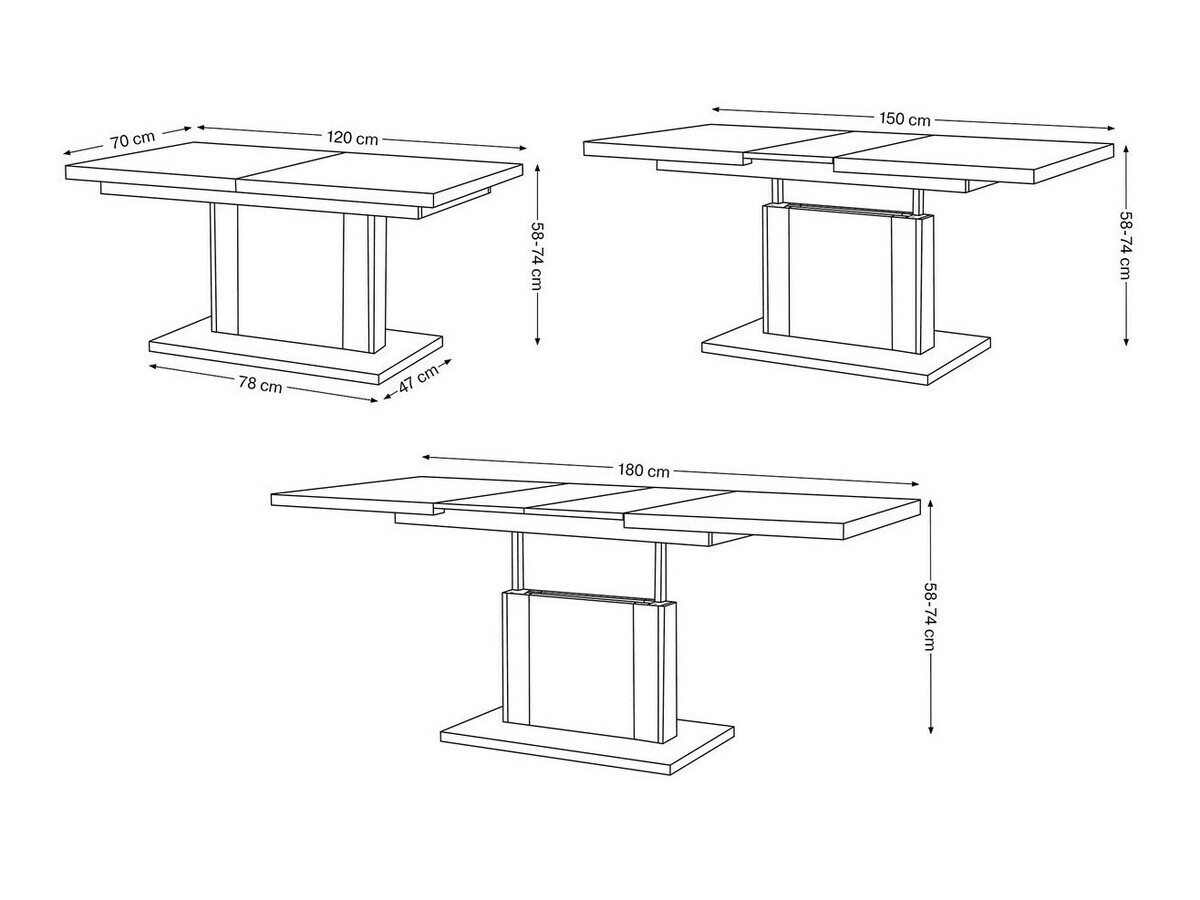 70 cm
120 cm
58-74 cm
78 cm
47 cm

150 cm
58-74 cm

180 cm
58-74 cm