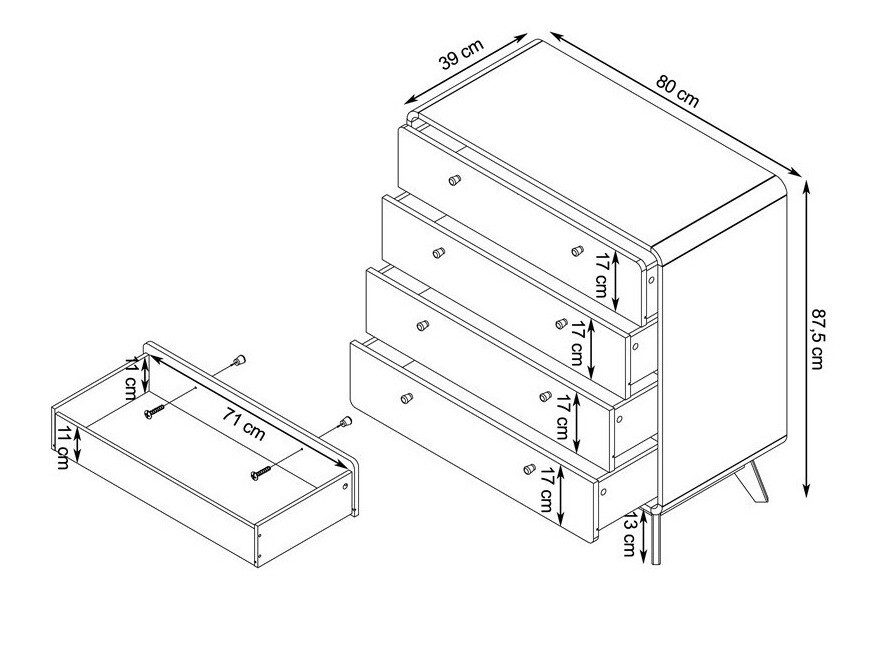 39 cm
80 cm
87,5 cm
17 cm
17 cm
17 cm
17 cm
13 cm
11 cm
71 cm
11 cm