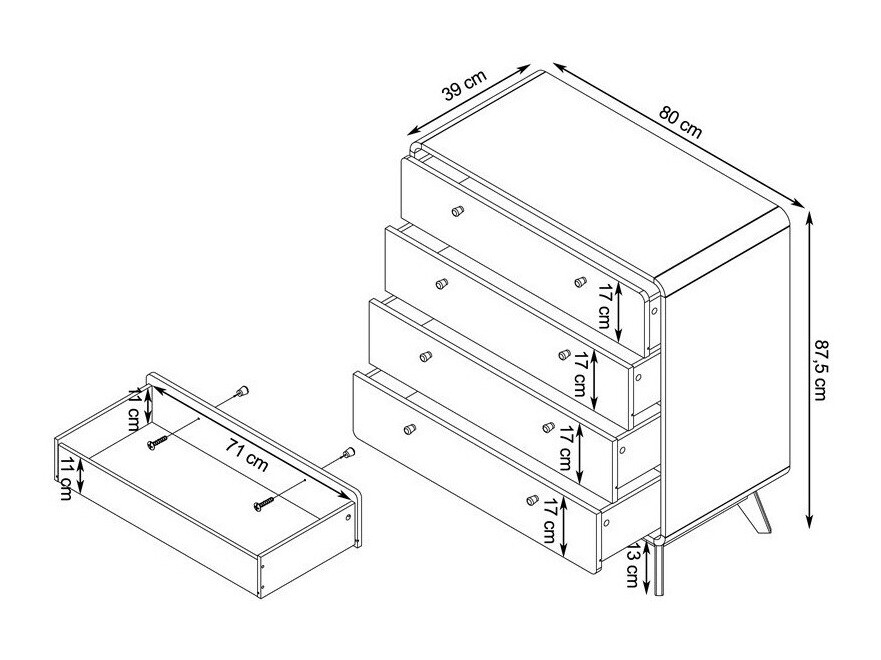 39 cm
80 cm
87,5 cm
17 cm
17 cm
17 cm
17 cm
13 cm
11 cm
71 cm
11 cm