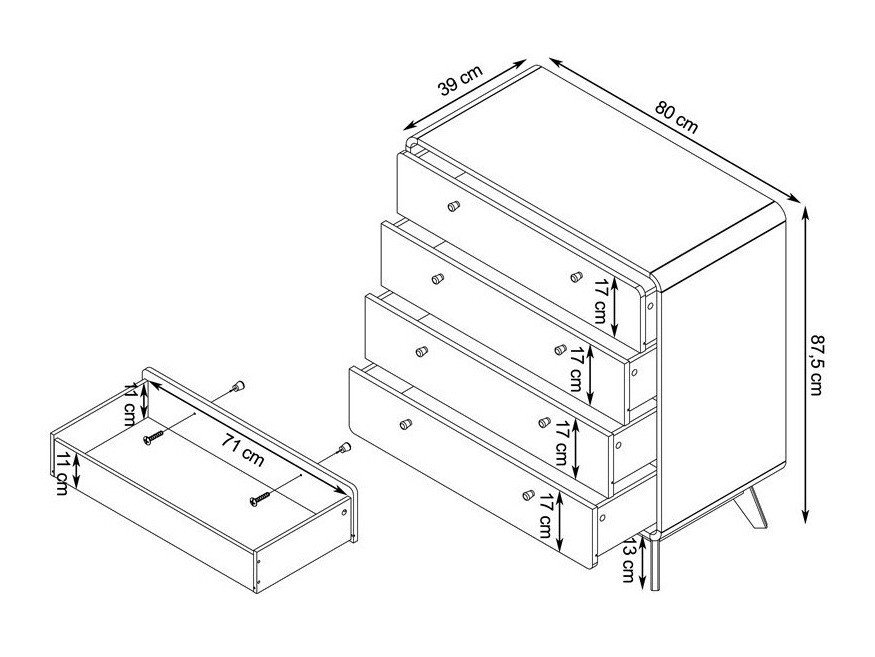 39 cm
80 cm
87,5 cm
17 cm
17 cm
17 cm
17 cm
13 cm
11 cm
71 cm
11 cm