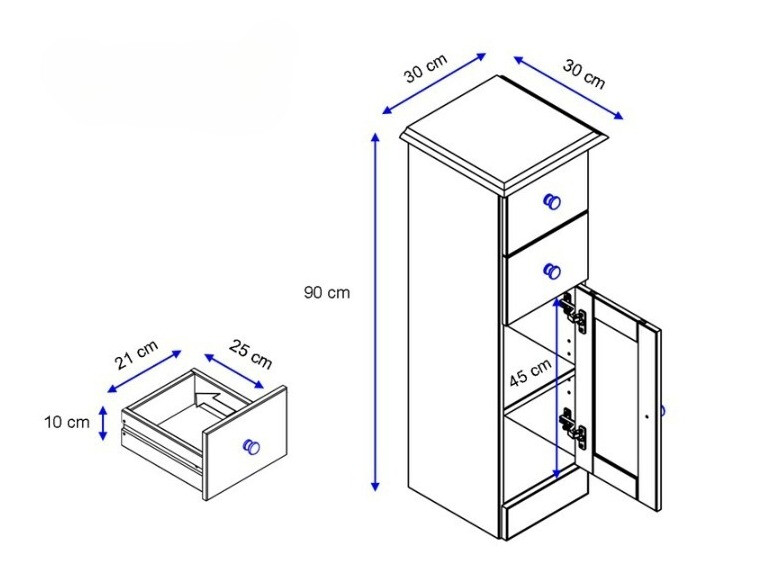 30 cm
30 cm
90 cm
45 cm
21 cm
25 cm
10 cm